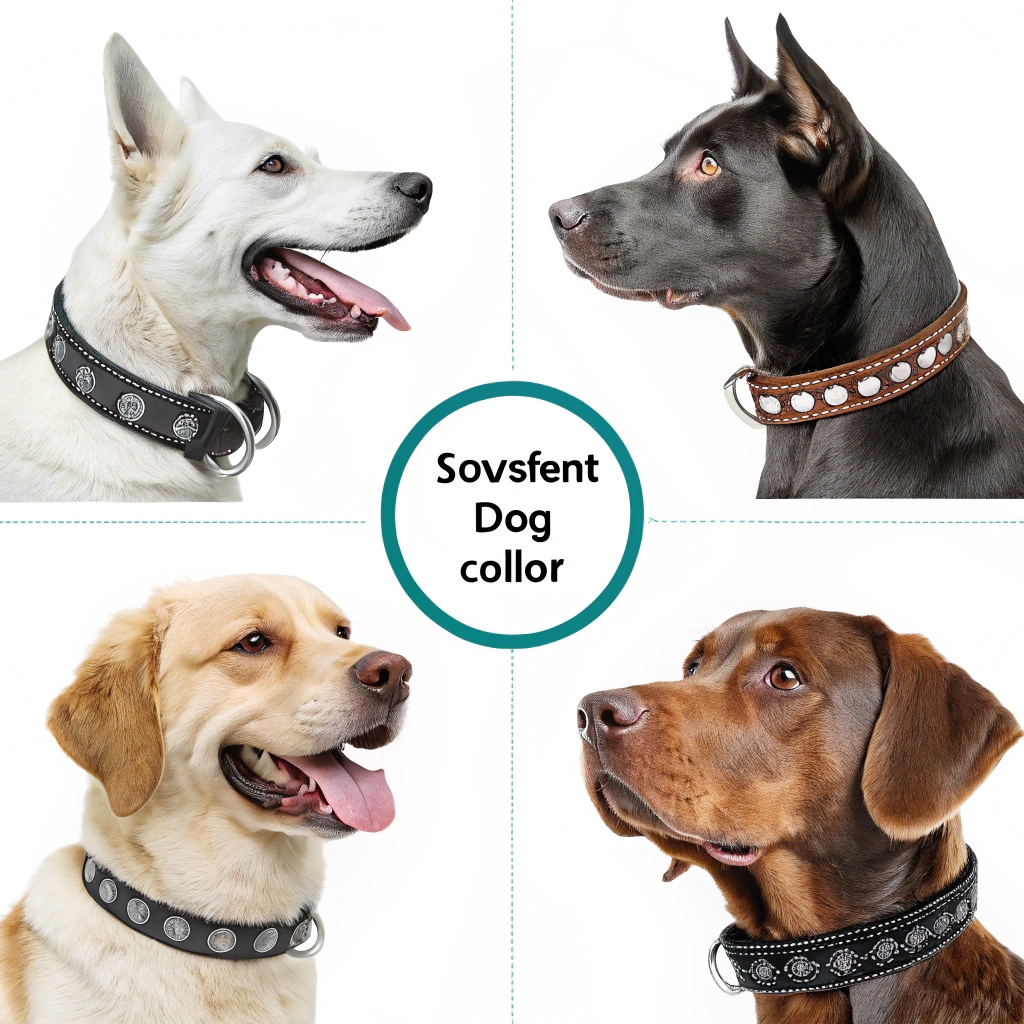 Sovsfent Dog collor