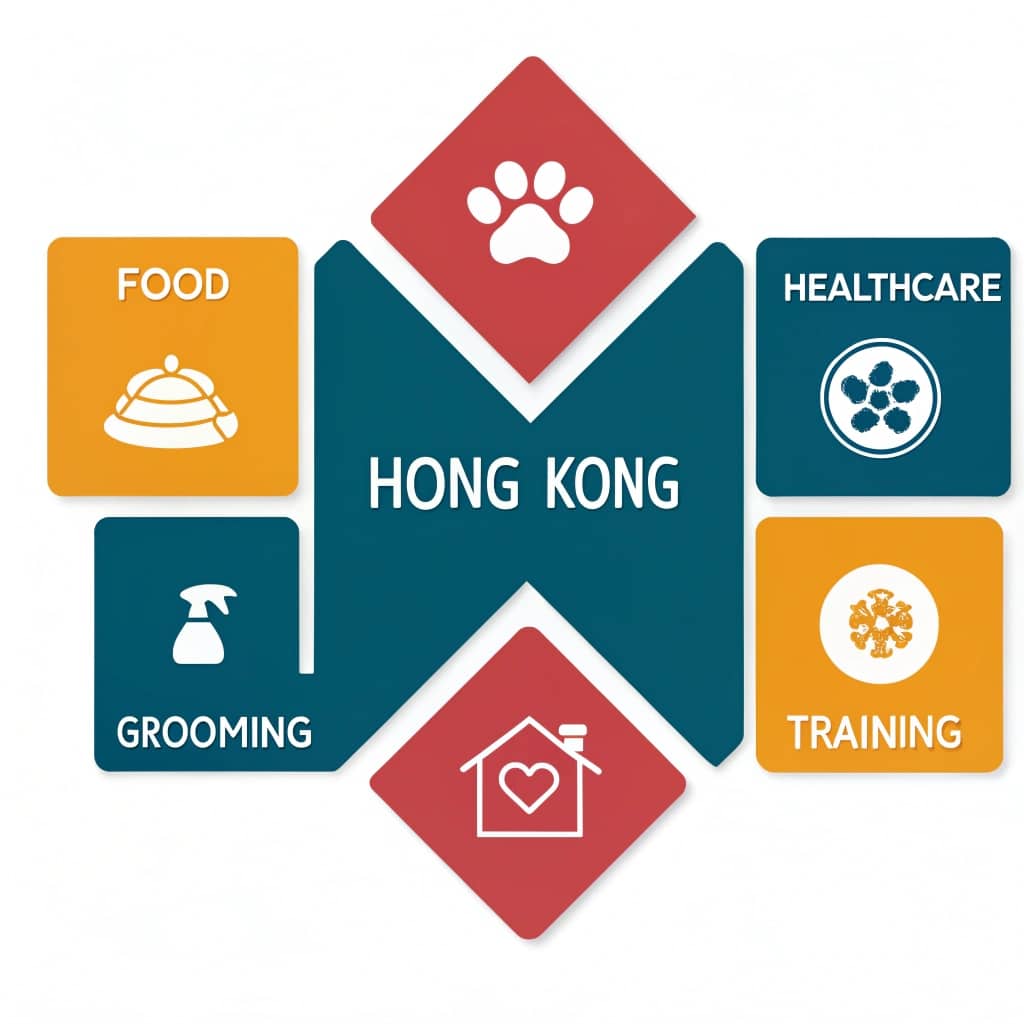 FOOD

HEALTHCARE

HONG KONG

GROOMING

TRAINING